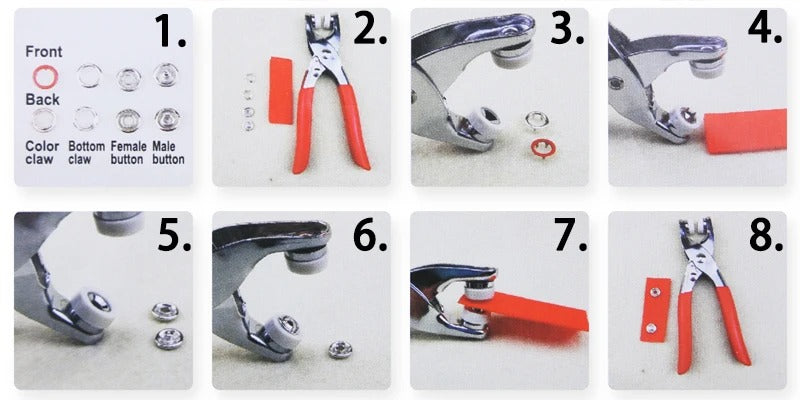 1.

Front

Back

Color claw

Bottom claw

Female button

Male button

2.

3.

4.

5.

6.

7.

8.