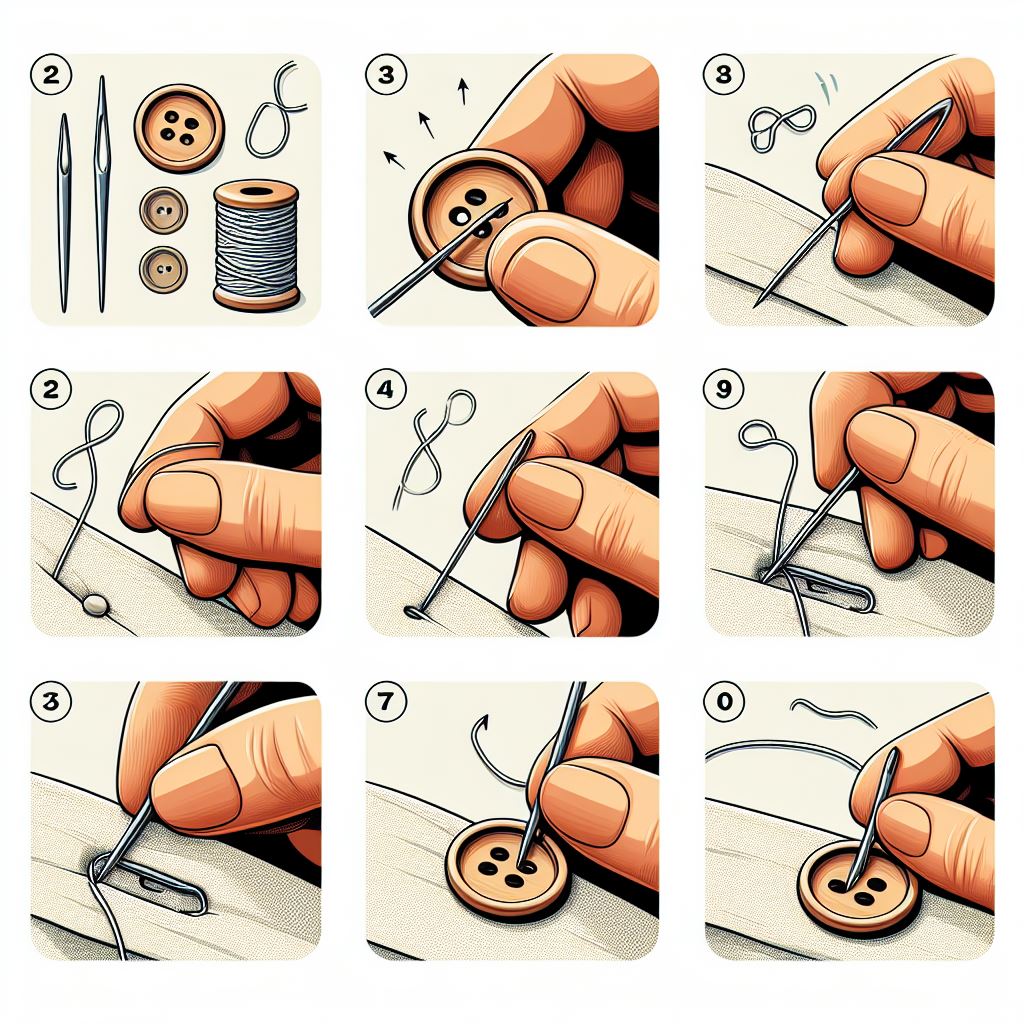 2

3

8

2

4

9

3

7

0